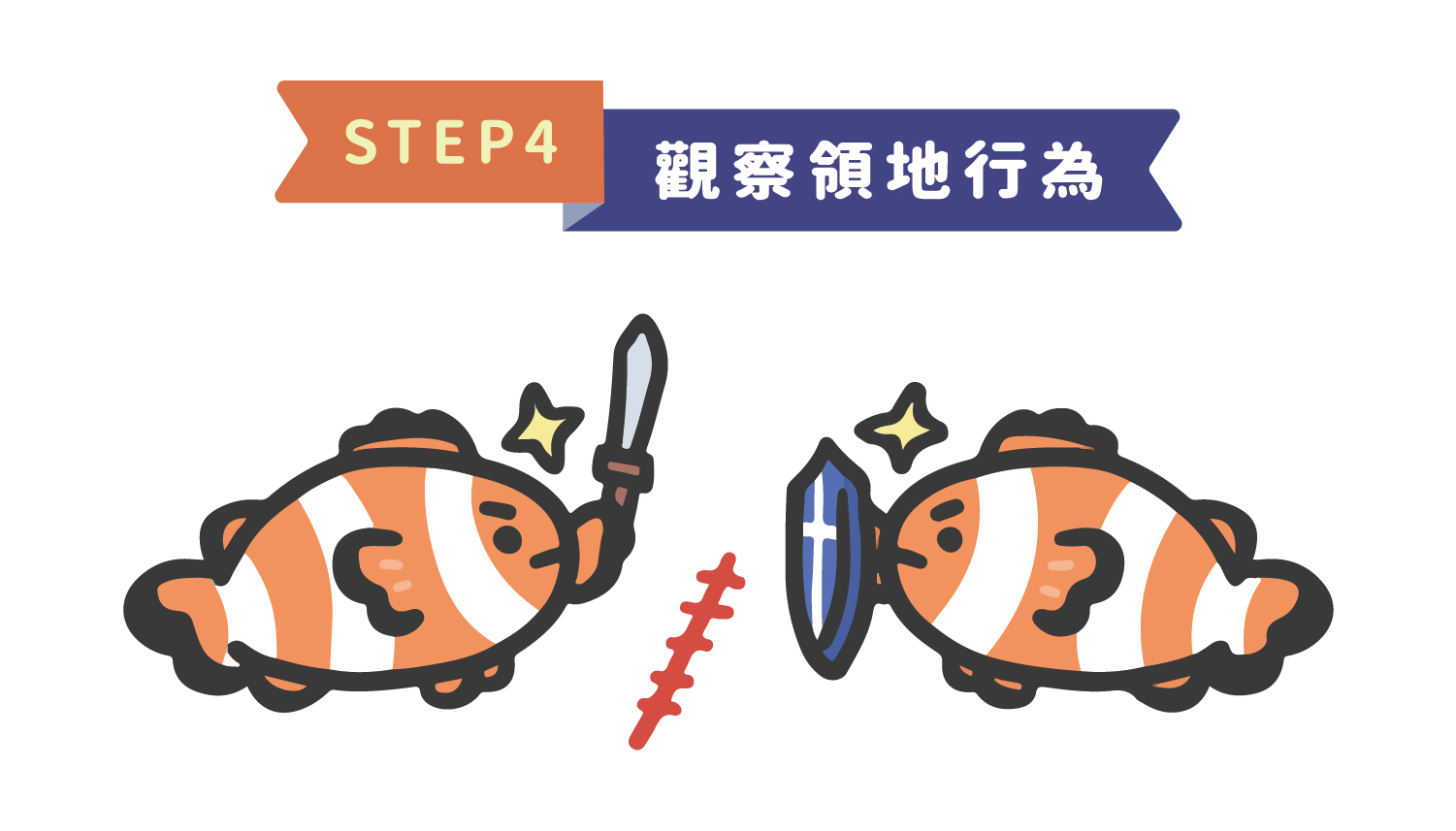 STEP4

觀察領地行為